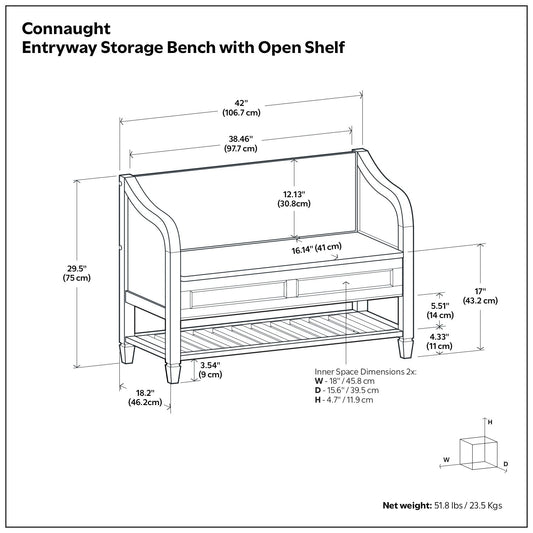 Connaught
Entryway Storage Bench with Open Shelf

42"
(106.7 cm)

38.46"
(97.7 cm)

12.13"
(30.8cm)

16.14" (41 cm)

29.5"
(75 cm)

17"
(43.2 cm)

5.51"
(14 cm)

4.33"
(11 cm)

3.54"
(9 cm)

18.2"
(46.2cm)

Inner Space Dimensions 2x:
W - 18" / 45.8 cm
D - 15.6" / 39.5 cm
H - 4.7" / 11.9 cm

H
W
D

Net weight: 51.8 lbs / 23.5 Kgs