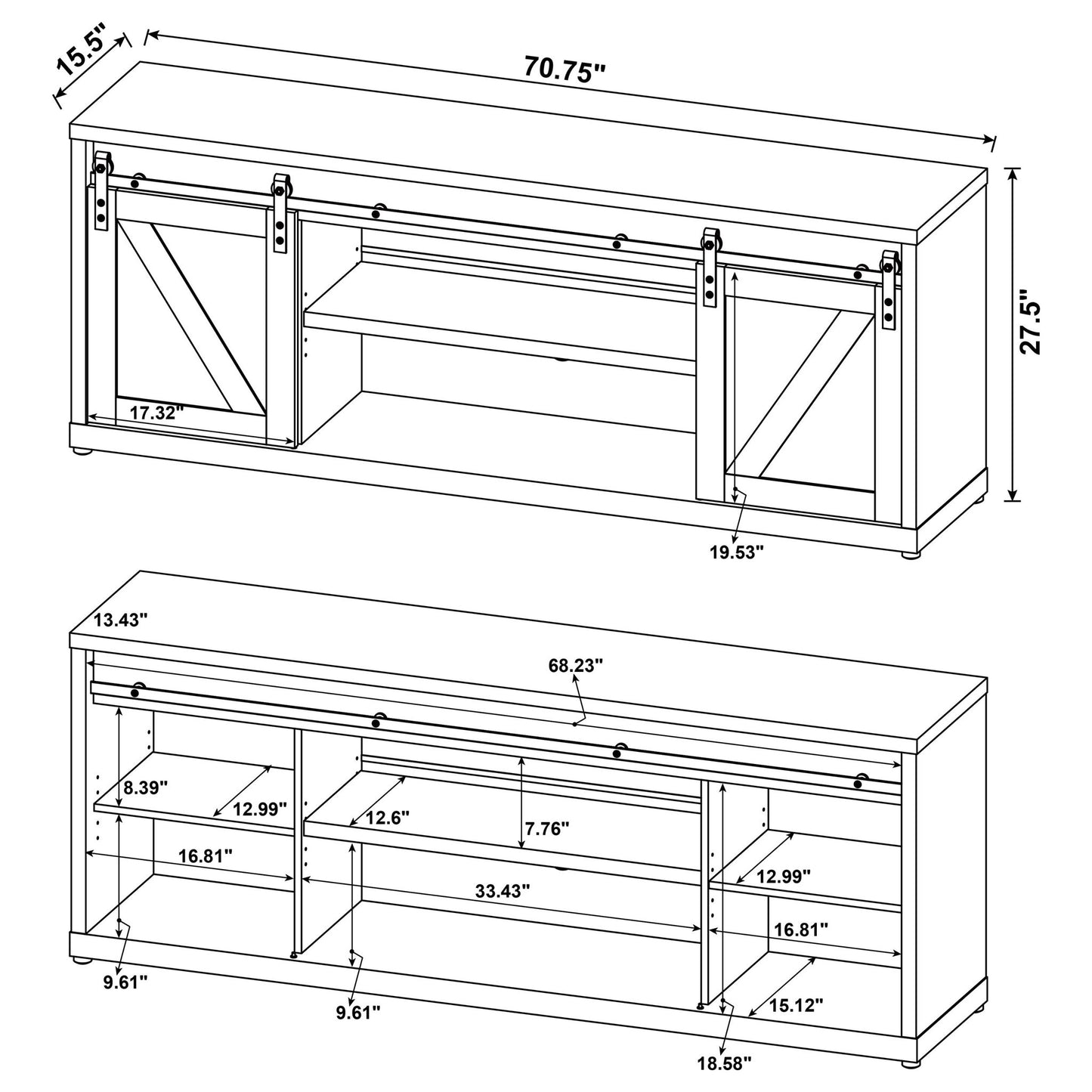 15.5"
70.75"
27.5"
17.32"
19.53"

13.43"
68.23"
8.39"
12.99"
12.6"
7.76"
16.81"
33.43"
12.99"
16.81"
9.61"
9.61"
15.12"
18.58"