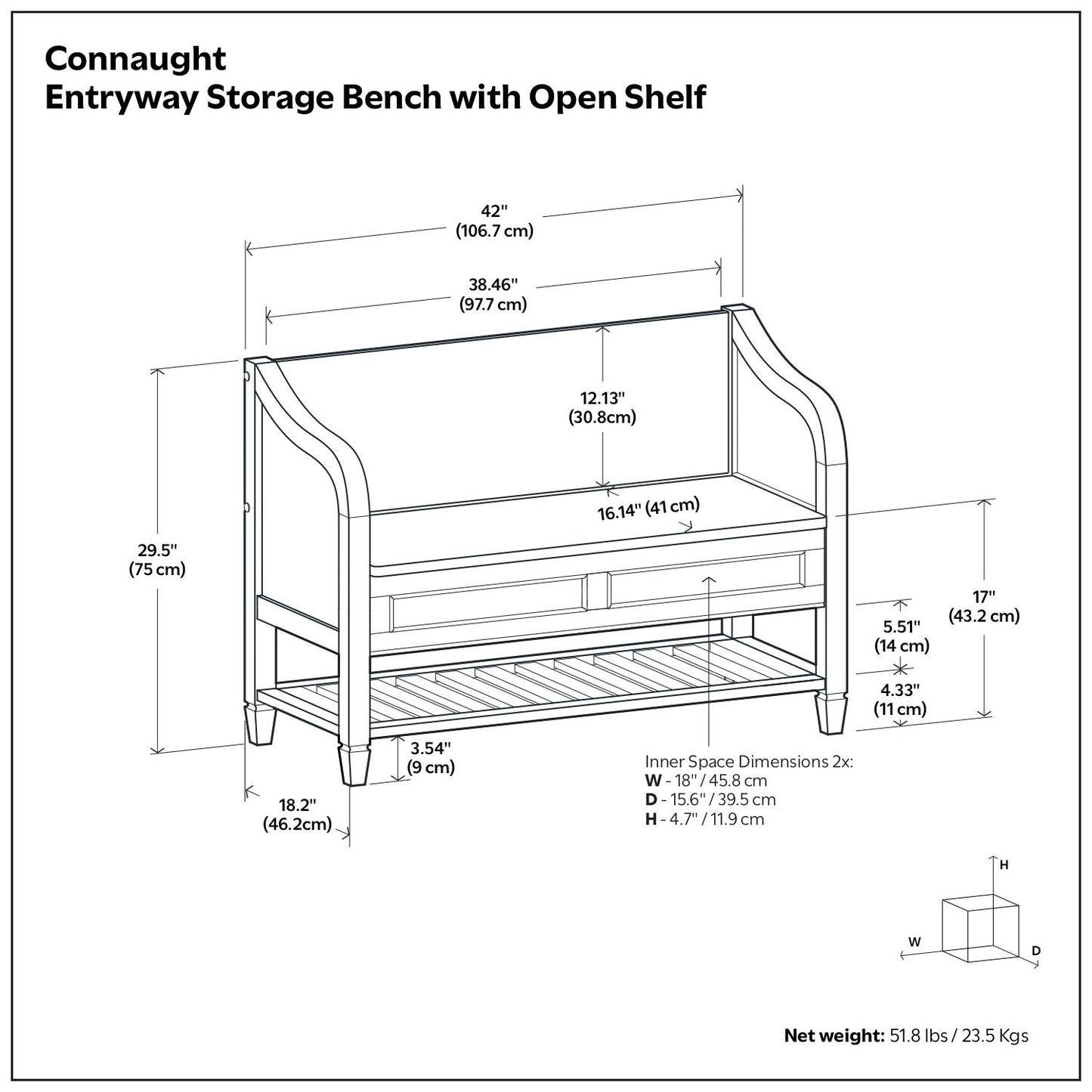 Connaught
Entryway Storage Bench with Open Shelf

42"
(106.7 cm)

38.46"
(97.7 cm)

12.13"
(30.8cm)

16.14" (41 cm)

29.5"
(75 cm)

17"
(43.2 cm)

5.51"
(14 cm)

4.33"
(11 cm)

3.54"
(9 cm)

18.2"
(46.2cm)

Inner Space Dimensions 2x:
W - 18" / 45.8 cm
D - 15.6" / 39.5 cm
H - 4.7" / 11.9 cm

H
W
D

Net weight: 51.8 lbs / 23.5 Kgs