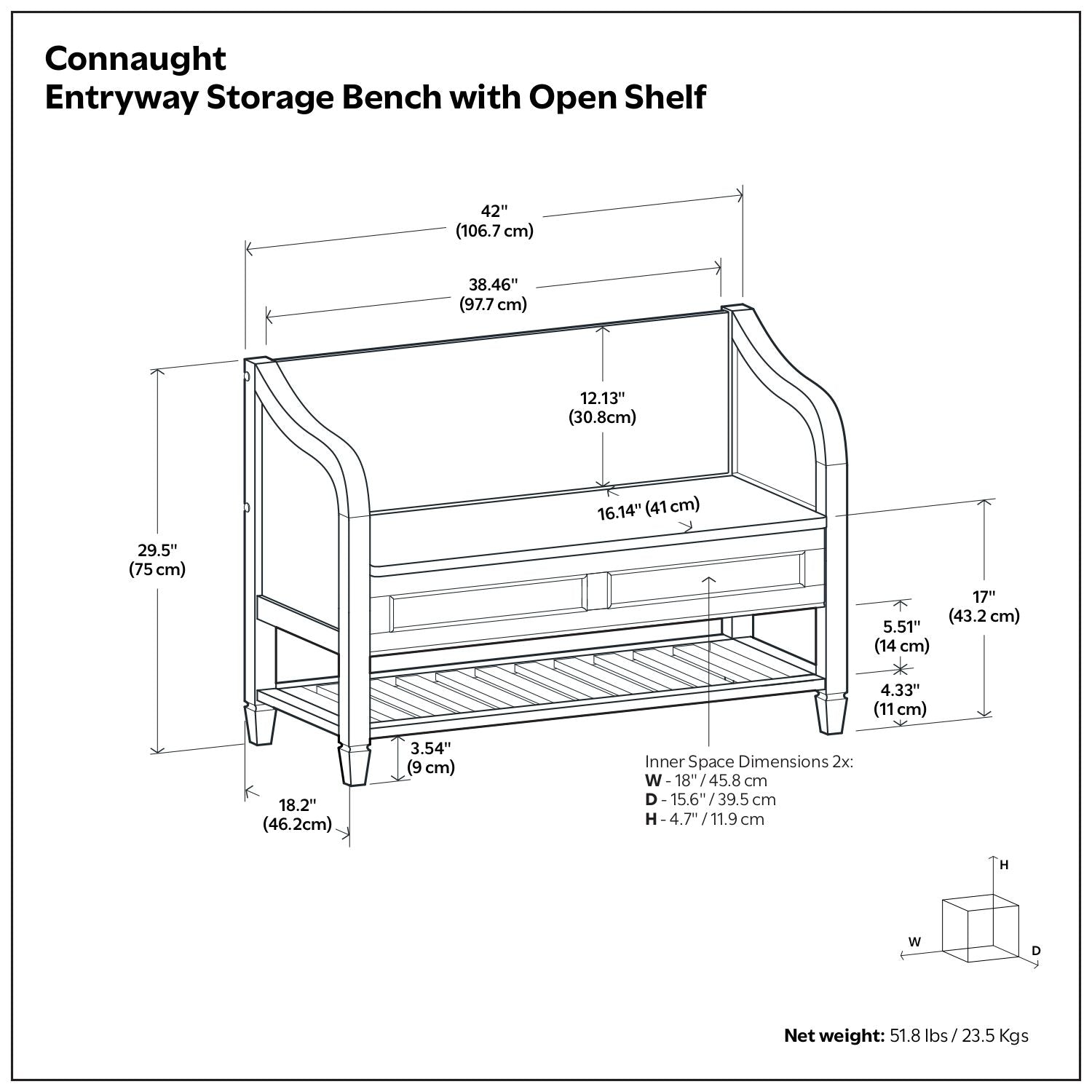 Connaught
Entryway Storage Bench with Open Shelf

42"
(106.7 cm)

38.46"
(97.7 cm)

12.13"
(30.8cm)

16.14" (41 cm)

29.5"
(75 cm)

17"
(43.2 cm)

5.51"
(14 cm)

4.33"
(11 cm)

3.54"
(9 cm)

18.2"
(46.2cm)

Inner Space Dimensions 2x:
W - 18" / 45.8 cm
D - 15.6" / 39.5 cm
H - 4.7" / 11.9 cm

H
W
D

Net weight: 51.8 lbs / 23.5 Kgs