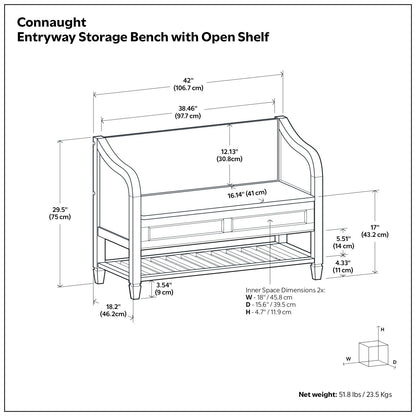 Connaught
Entryway Storage Bench with Open Shelf

42"
(106.7 cm)

38.46"
(97.7 cm)

12.13"
(30.8cm)

16.14" (41 cm)

29.5"
(75 cm)

17"
(43.2 cm)

5.51"
(14 cm)

4.33"
(11 cm)

3.54"
(9 cm)

18.2"
(46.2cm)

Inner Space Dimensions 2x:
W - 18" / 45.8 cm
D - 15.6" / 39.5 cm
H - 4.7" / 11.9 cm

H
W
D

Net weight: 51.8 lbs / 23.5 Kgs