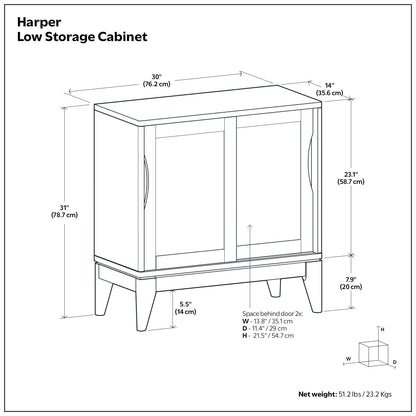 Harper
Low Storage Cabinet

30"
(76.2 cm)

14"
(35.6 cm)

31"
(78.7 cm)

23.1"
(58.7 cm)

7.9"
(20 cm)

5.5"
(14 cm)

Space behind door 2x:
W - 13.8" / 35.1 cm
D - 11.4" / 29 cm
H - 21.5" / 54.7 cm

H
W
D

Net weight: 51.2 lbs / 23.2 Kgs