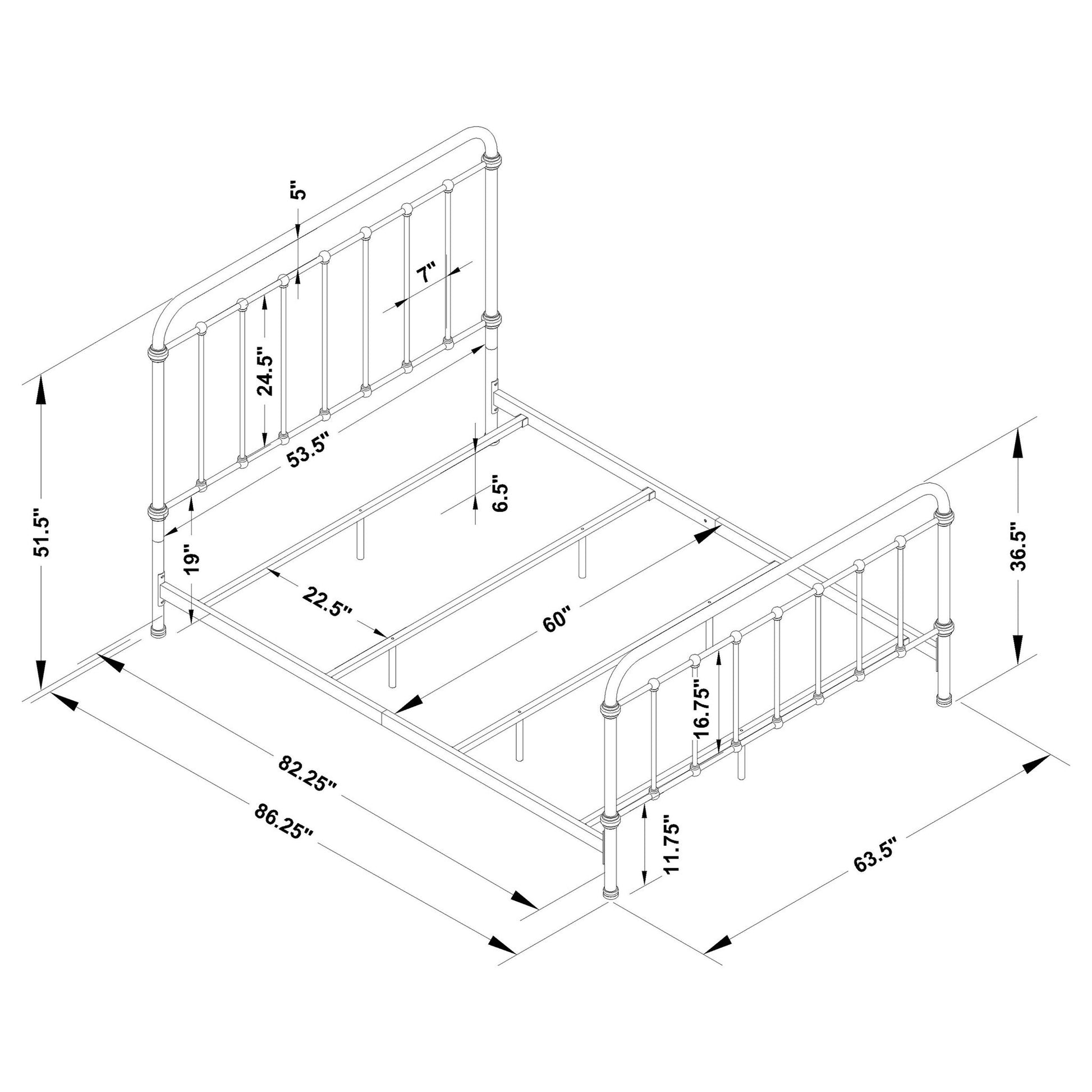 5"
7"
24.5"
53.5"
6.5"
51.5"
19"
22.5"
60"
36.5"
16.75"
82.25"
86.25"
11.75"
63.5"