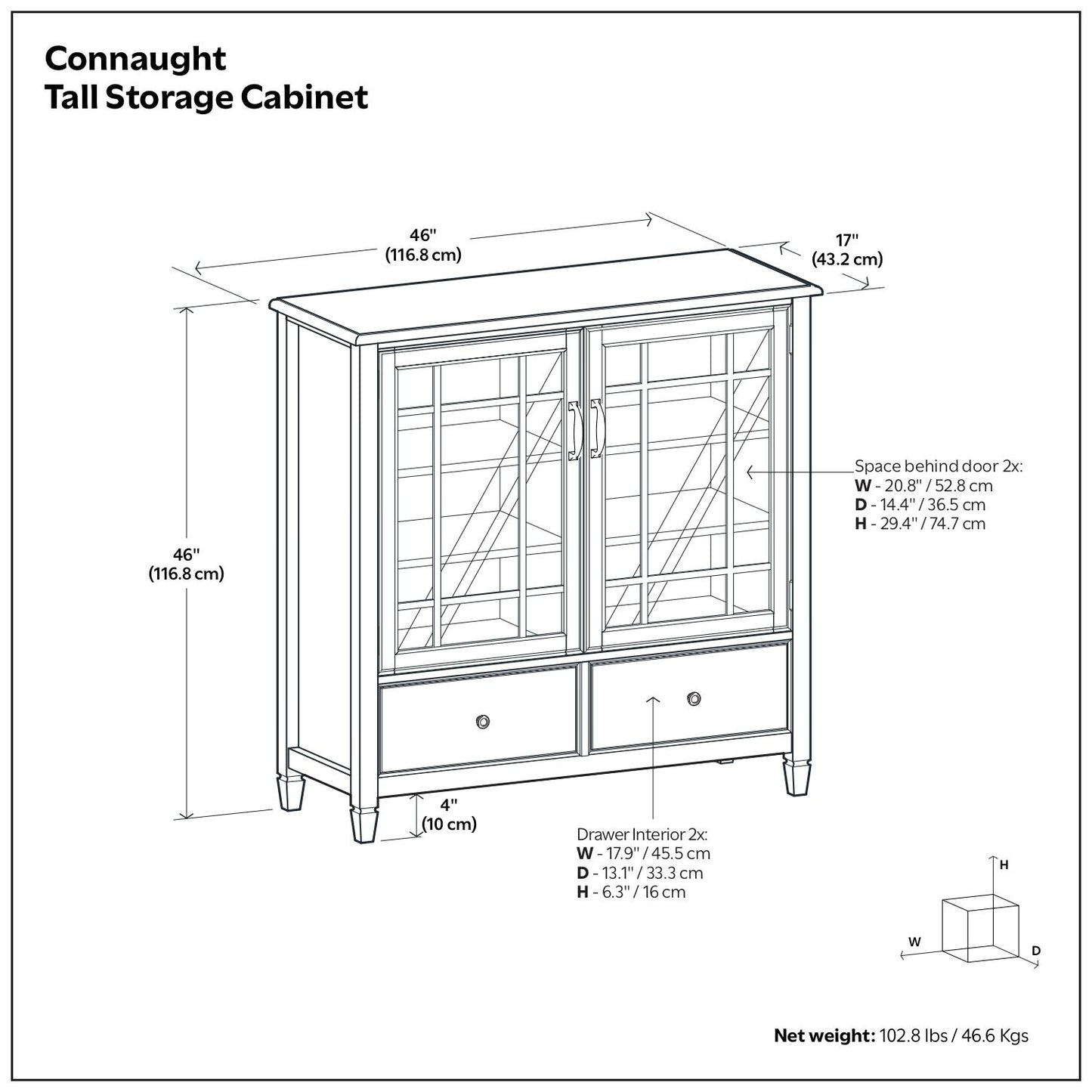 Connaught
Tall Storage Cabinet

46"
(116.8 cm)

17"
(43.2 cm)

46"
(116.8 cm)

Space behind door 2x:
W - 20.8" / 52.8 cm
D - 14.4" / 36.5 cm
H - 29.4" / 74.7 cm

4"
(10 cm)

Drawer Interior 2x:
W - 17.9" / 45.5 cm
D - 13.1" / 33.3 cm
H - 6.3" / 16 cm

H
W
D

Net weight: 102.8 lbs / 46.6 Kgs