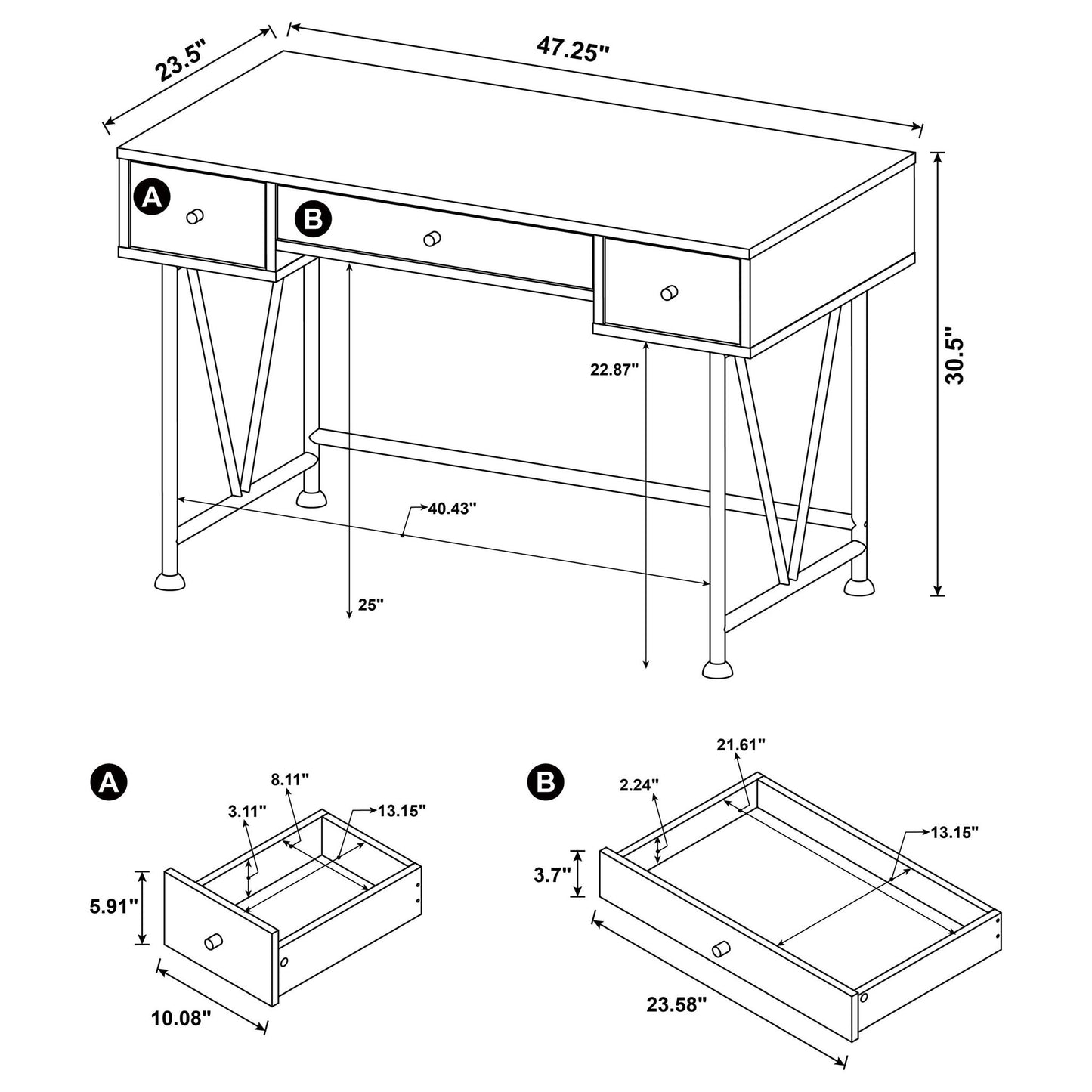 23.5"

47.25"

A

B

30.5"

22.87"

40.43"

25"

A

8.11"

3.11"

13.15"

5.91"

10.08"

B

21.61"

2.24"

13.15"

3.7"

23.58"