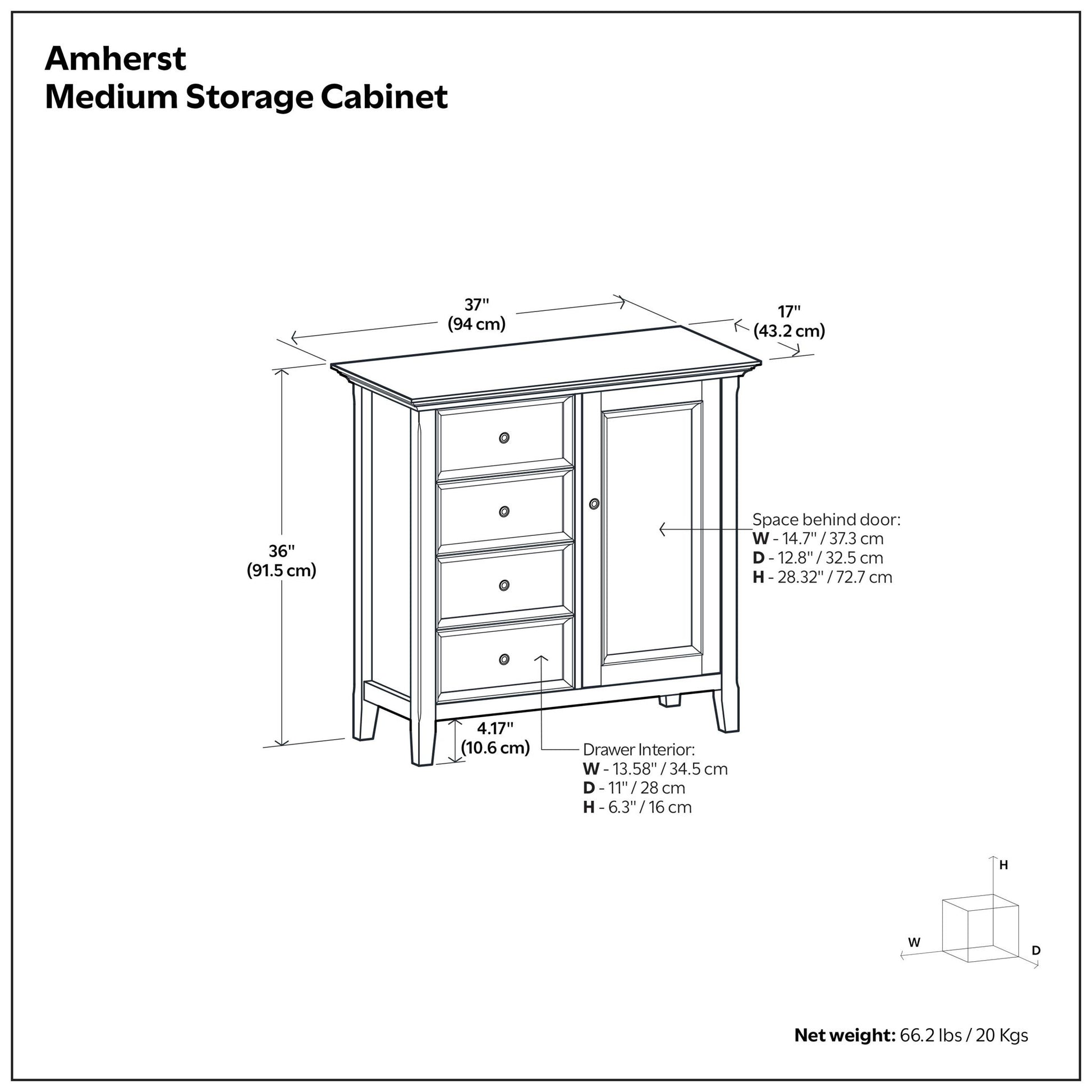 Amherst
Medium Storage Cabinet

37"
(94 cm)

17"
(43.2 cm)

36"
(91.5 cm)

Space behind door:
W - 14.7" / 37.3 cm
D - 12.8" / 32.5 cm
H - 28.32" / 72.7 cm

4.17"
(10.6 cm)

Drawer Interior:
W - 13.58" / 34.5 cm
D - 11" / 28 cm
H - 6.3" / 16 cm

H
W
D

Net weight: 66.2 lbs / 20 Kgs