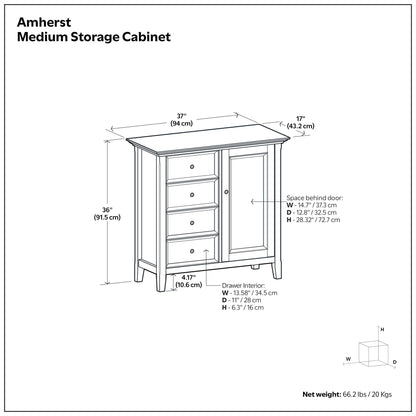 Amherst
Medium Storage Cabinet

37"
(94 cm)

17"
(43.2 cm)

36"
(91.5 cm)

Space behind door:
W - 14.7" / 37.3 cm
D - 12.8" / 32.5 cm
H - 28.32" / 72.7 cm

4.17"
(10.6 cm)

Drawer Interior:
W - 13.58" / 34.5 cm
D - 11" / 28 cm
H - 6.3" / 16 cm

H
W
D

Net weight: 66.2 lbs / 20 Kgs