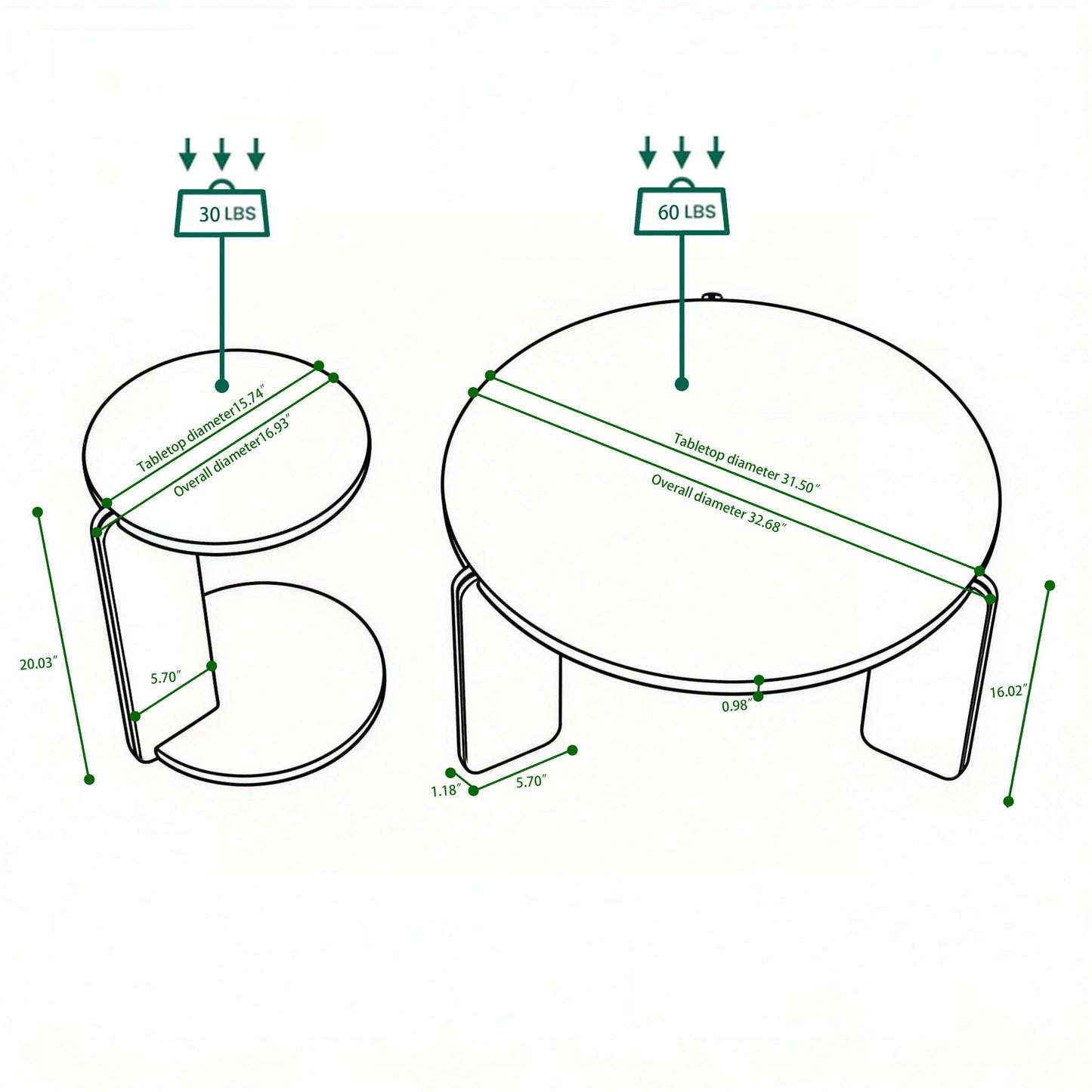 30 LBS

Tabletop diameter15.74″

Overall diameter16.93″

20.03″

5.70″

60 LBS

Tabletop diameter 31.50″

Overall diameter 32.68″

0.98″

16.02″

1.18″

5.70″