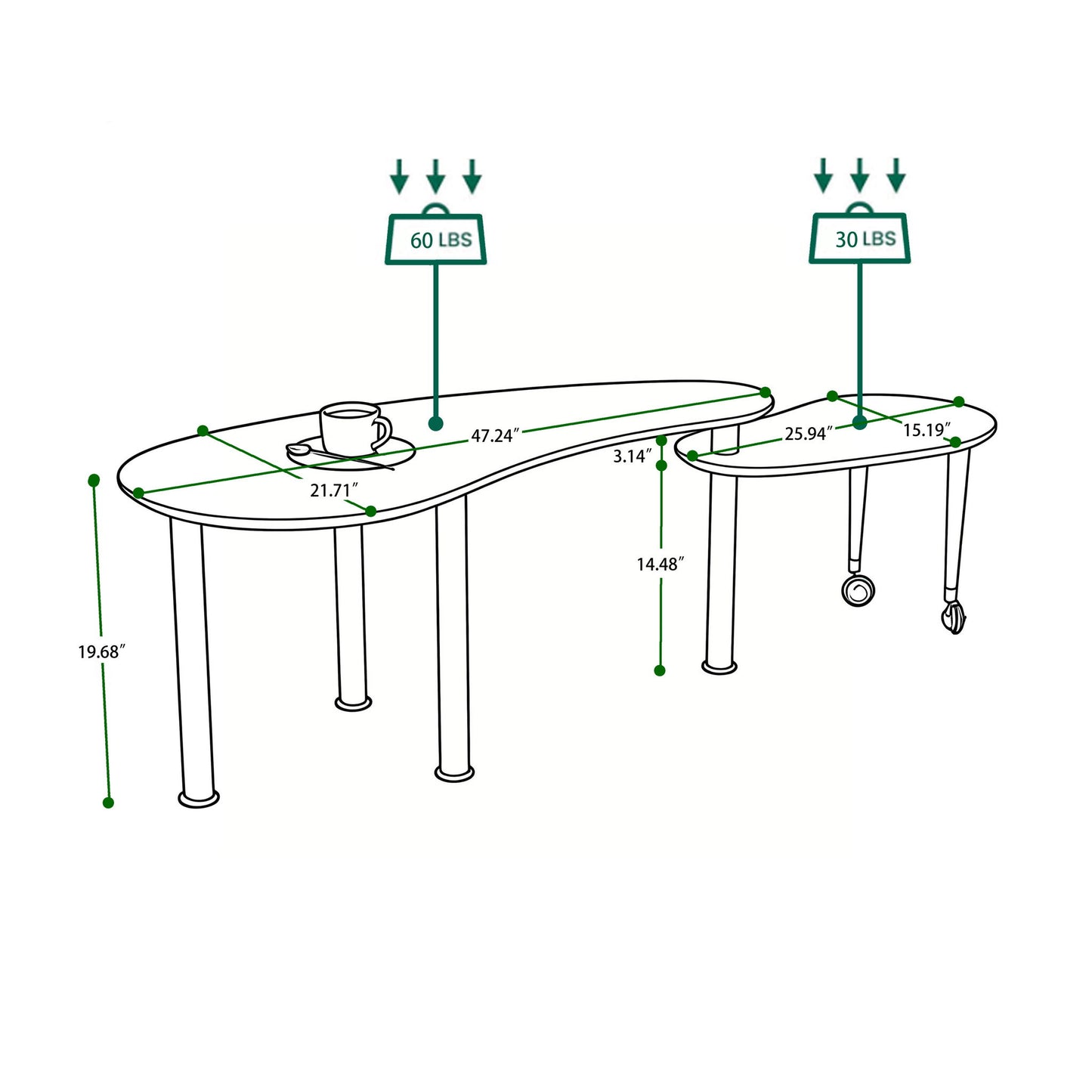 60 LBS

30 LBS

47.24″

21.71″

3.14″

25.94″

15.19″

14.48″

19.68″