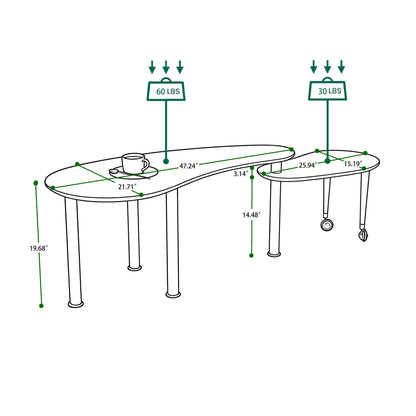 60 LBS

30 LBS

47.24"

21.71"

3.14"

25.94"

15.19"

14.48"

19.68"