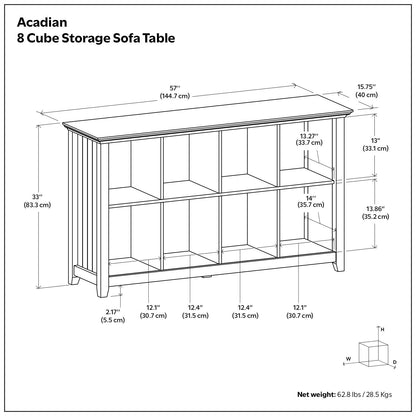 Acadian
8 Cube Storage Sofa Table

57"
(144.7 cm)

15.75"
(40 cm)

13.27"
(33.7 cm)

13"
(33.1 cm)

33"
(83.3 cm)

14"
(35.7 cm)

13.86"
(35.2 cm)

2.17"
(5.5 cm)

12.1"
(30.7 cm)

12.4"
(31.5 cm)

12.4"
(31.5 cm)

12.1"
(30.7 cm)

H
W
D

Net weight: 62.8 lbs / 28.5 Kgs