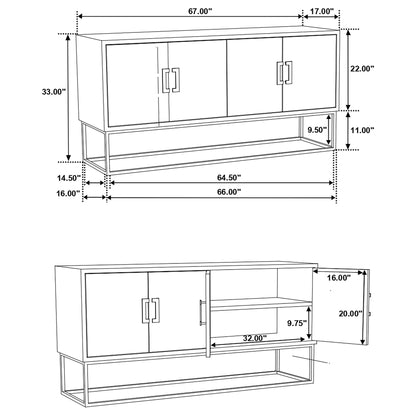 67.00"
17.00"
33.00"
22.00"
9.50"
11.00"
14.50"
64.50"
16.00"
66.00"

16.00"
20.00"
9.75"
32.00"